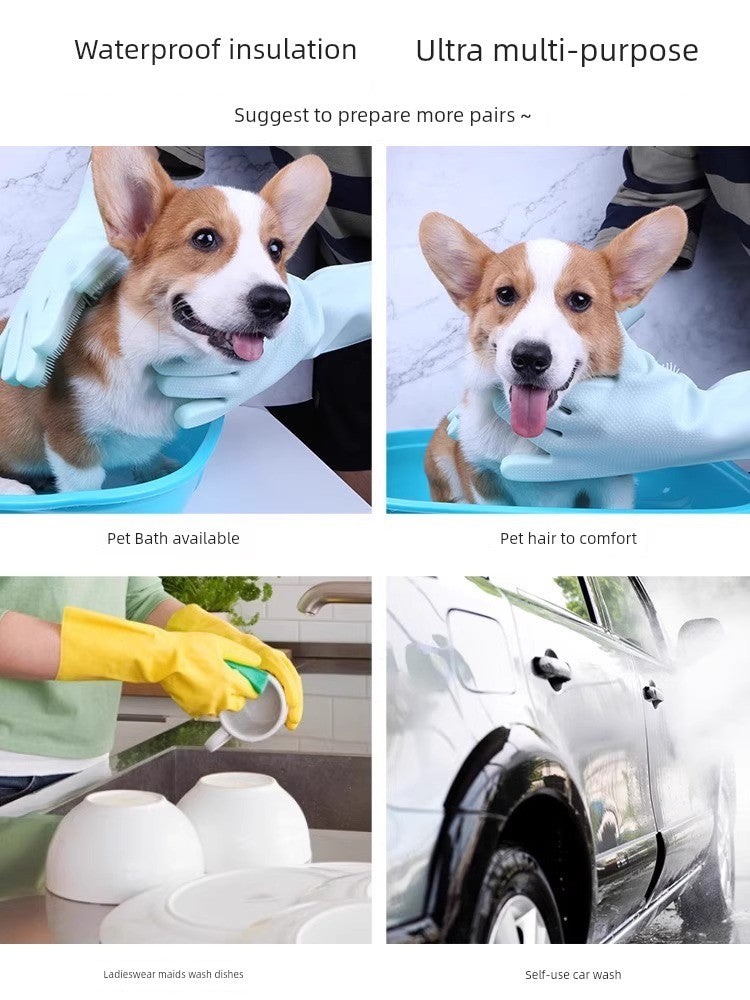 Waterproof insulation Ultra multi-purpose

Suggest to prepare more pairs ~

Pet Bath available

Pet hair to comfort

Ladieswear maids wash dishes

Self-use car wash