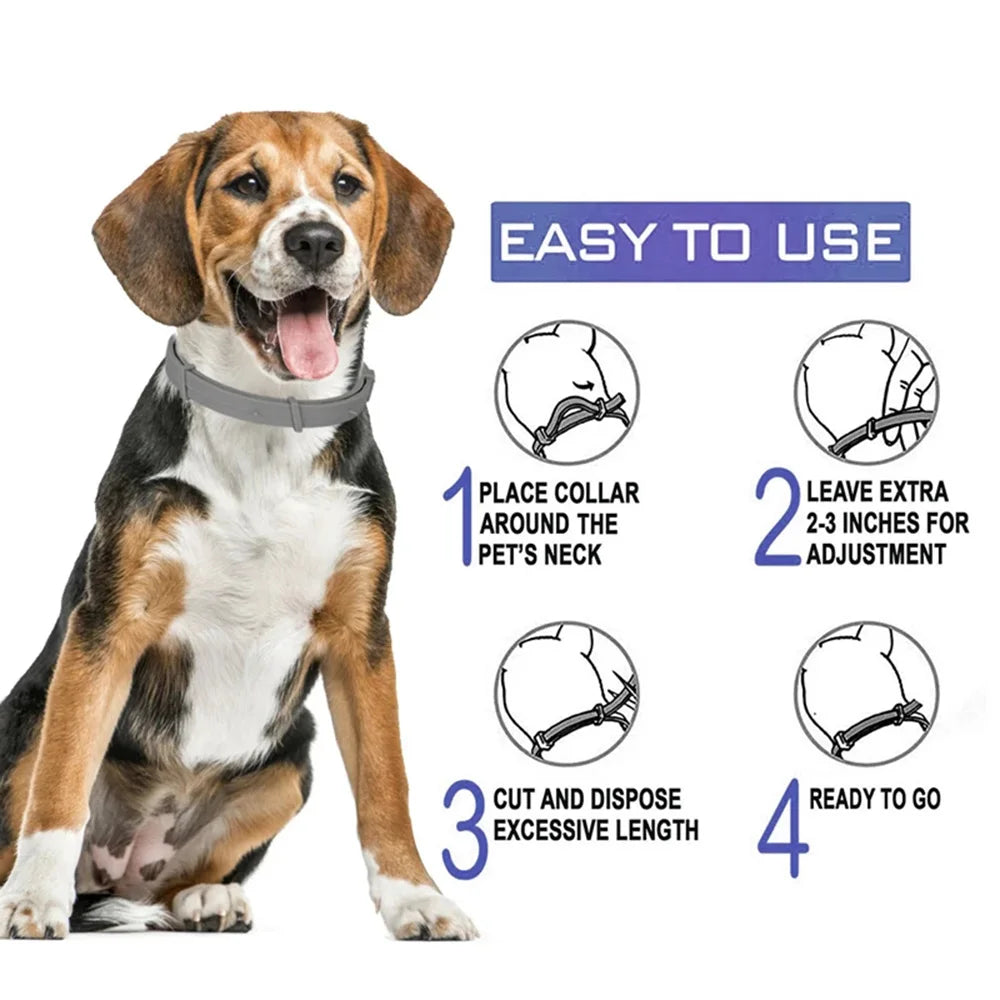 EASY TO USE

1 PLACE COLLAR AROUND THE PET'S NECK

2 LEAVE EXTRA 2-3 INCHES FOR ADJUSTMENT

3 CUT AND DISPOSE EXCESSIVE LENGTH

4 READY TO GO