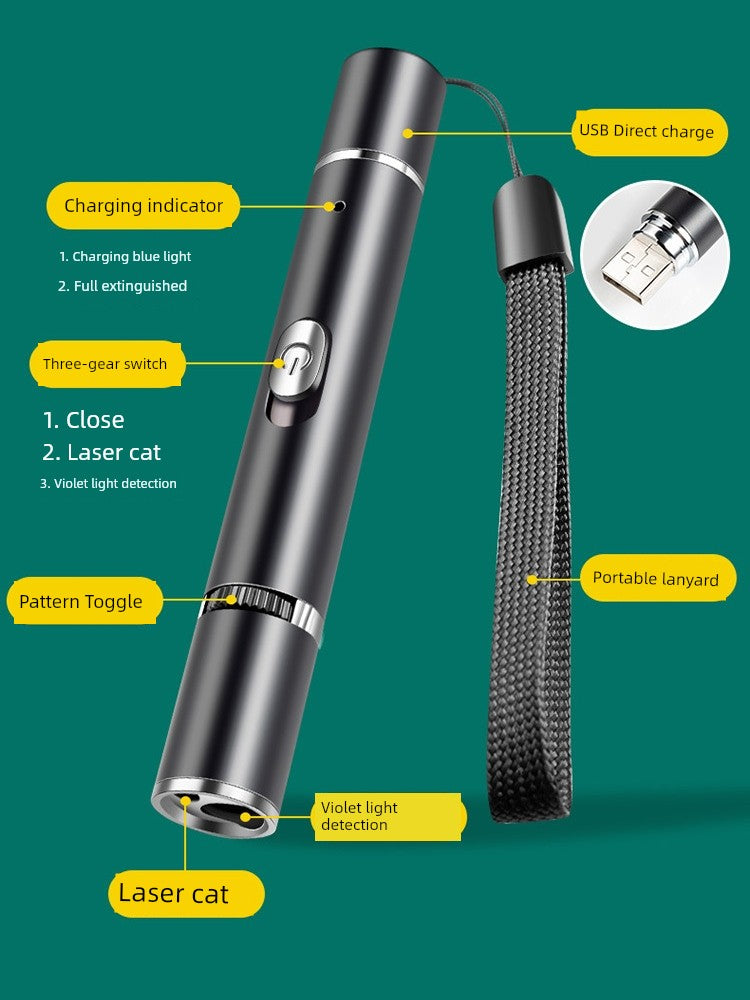 USB Direct charge

Charging indicator

1. Charging blue light

2. Full extinguished

Three-gear switch

1. Close

2. Laser cat

3. Violet light detection

Pattern Toggle

Portable lanyard

Violet light detection

Laser cat